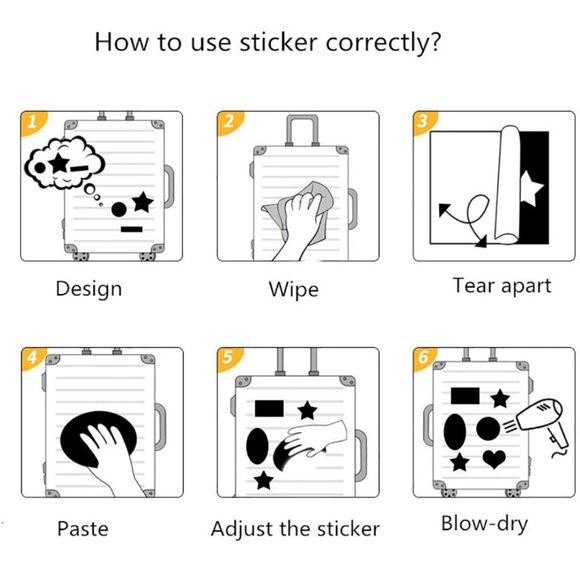 How to use sticker correctly?

1

Design

2

Wipe

3

Tear apart

4

Paste

5

Adjust the sticker

6

Blow-dry